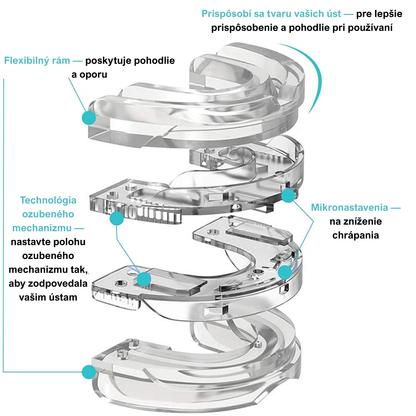 Prispôsobí sa tvaru vašich úst — pre lepšie prispôsobenie a pohodlie pri používaní

Flexibilný rám — poskytuje pohodlie a oporu

Technológia ozubeného mechanizmu — nastavte polohu ozubeného mechanizmu tak, aby zodpovedala vašim ústam

Mikronastavenia — na zníženie chrápania